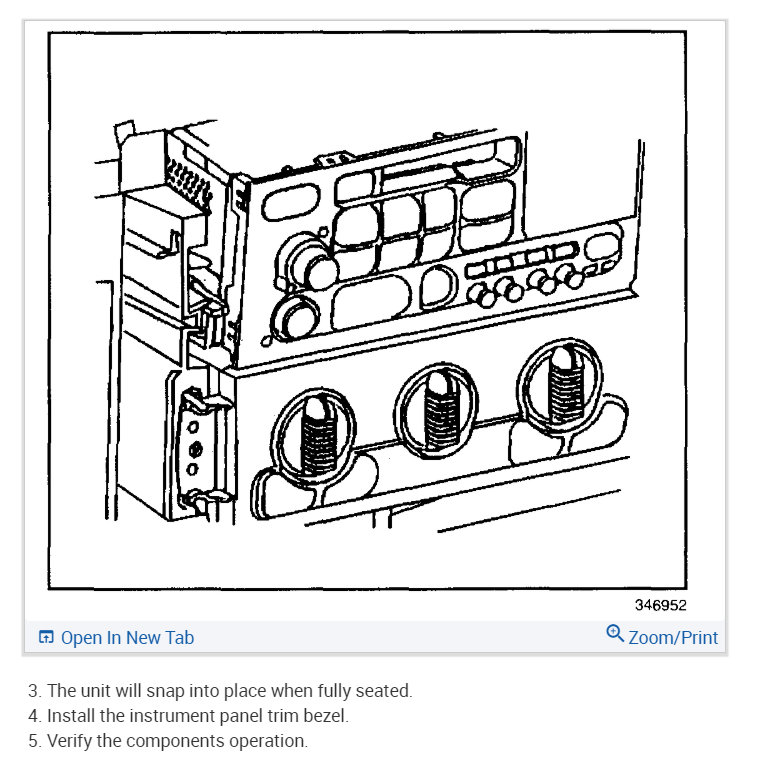 346952

Open In New Tab

Zoom/Print

3. The unit will snap into place when fully seated.
4. Install the instrument panel trim bezel.
5. Verify the components operation.