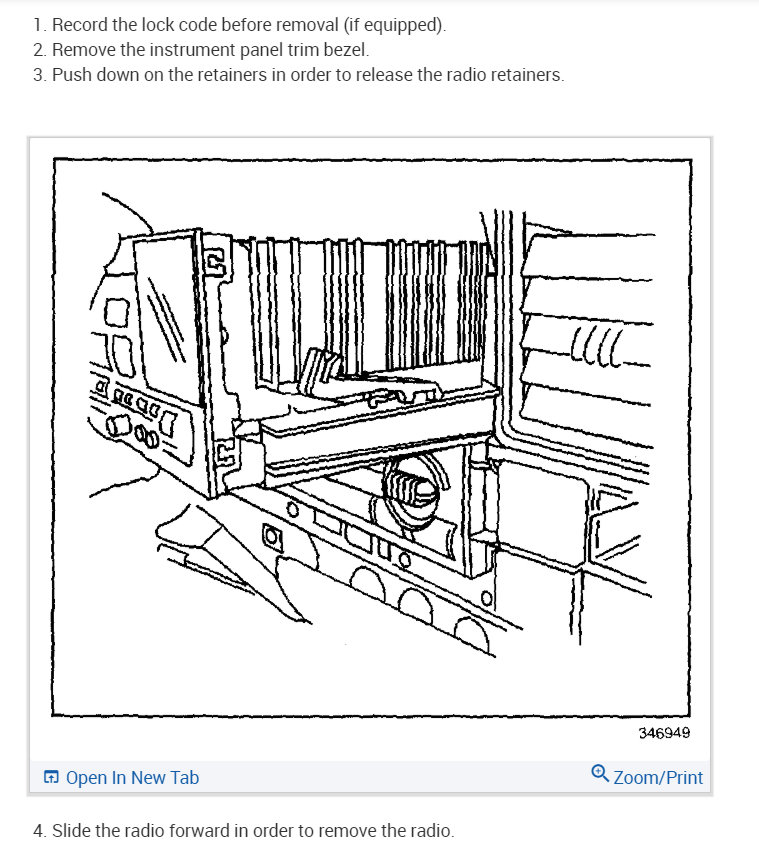 1. Record the lock code before removal (if equipped).
2. Remove the instrument panel trim bezel.
3. Push down on the retainers in order to release the radio retainers.

346949

Open In New Tab

Zoom/Print

4. Slide the radio forward in order to remove the radio.