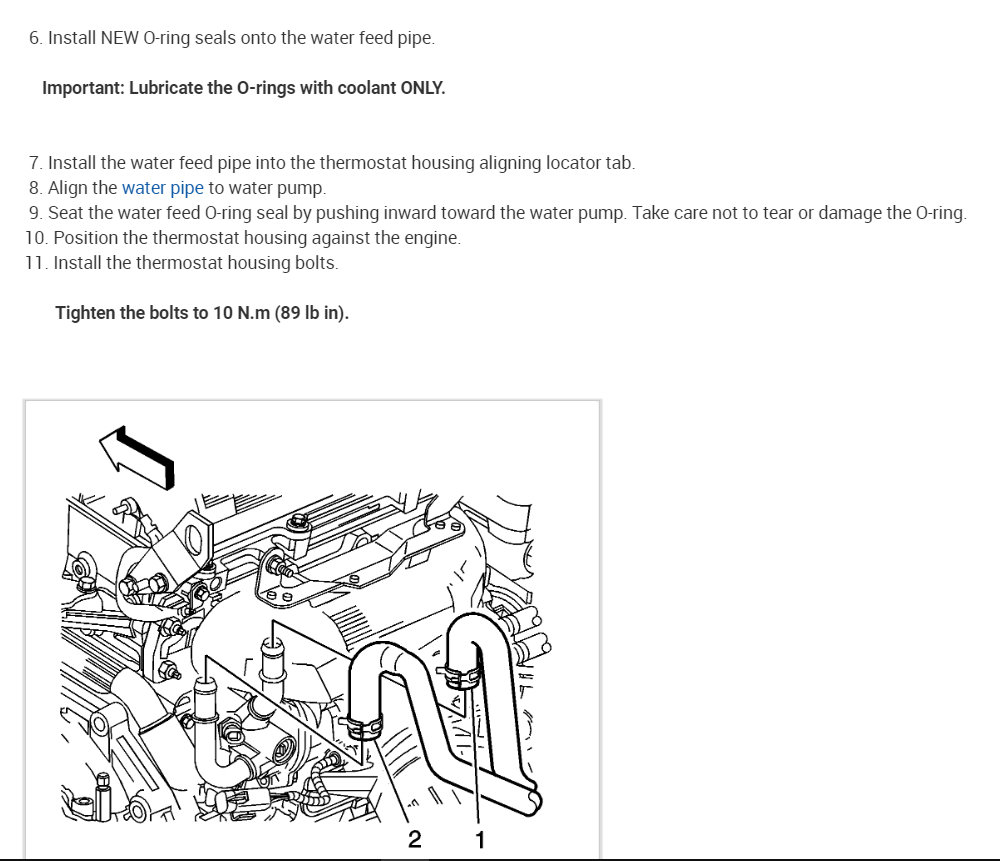 6. Install NEW O-ring seals onto the water feed pipe.

Important: Lubricate the O-rings with coolant ONLY.

7. Install the water feed pipe into the thermostat housing aligning locator tab.
8. Align the water pipe to water pump.
9. Seat the water feed O-ring seal by pushing inward toward the water pump. Take care not to tear or damage the O-ring.
10. Position the thermostat housing against the engine.
11. Install the thermostat housing bolts.

Tighten the bolts to 10 N.m (89 lb in).

2 1