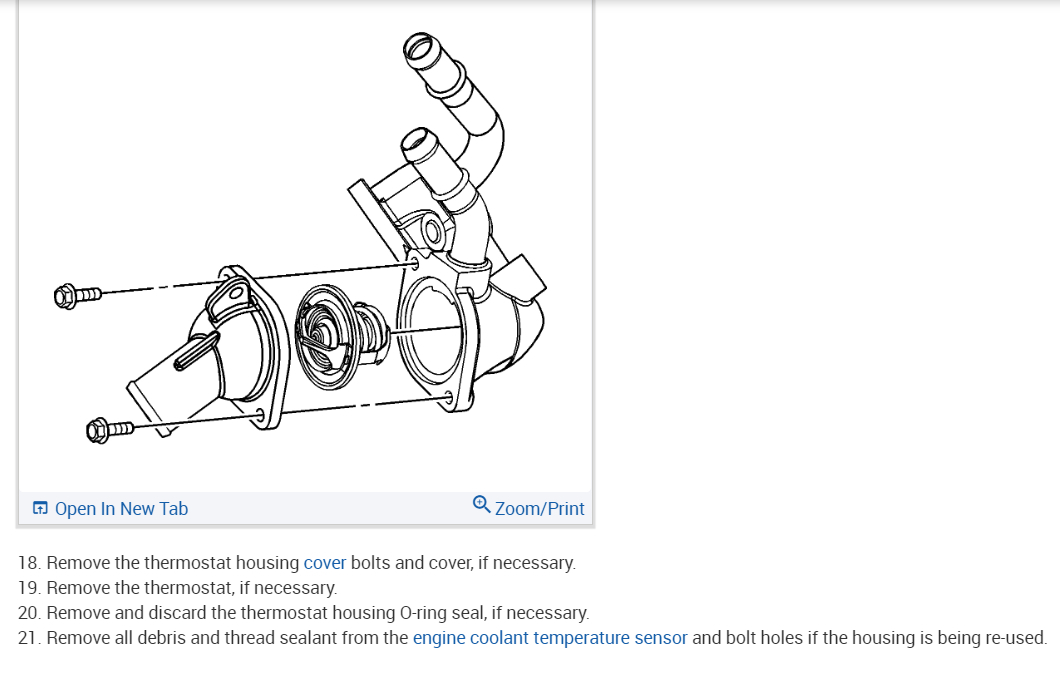 Open In New Tab
Zoom/Print

18. Remove the thermostat housing cover bolts and cover, if necessary.
19. Remove the thermostat, if necessary.
20. Remove and discard the thermostat housing O-ring seal, if necessary.
21. Remove all debris and thread sealant from the engine coolant temperature sensor and bolt holes if the housing is being re-used.