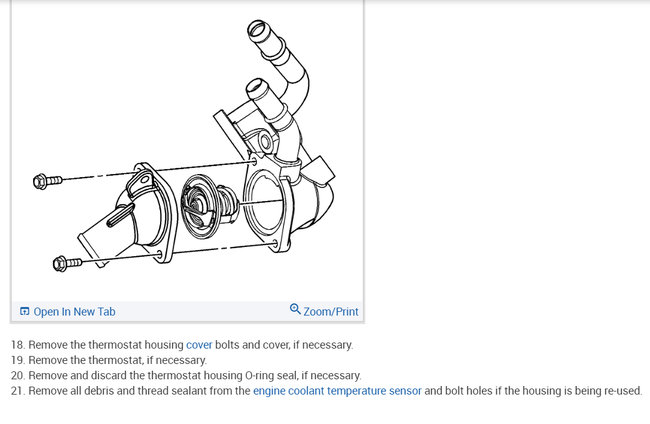 Open In New Tab

Zoom/Print

18. Remove the thermostat housing cover bolts and cover, if necessary.
19. Remove the thermostat, if necessary.
20. Remove and discard the thermostat housing O-ring seal, if necessary.
21. Remove all debris and thread sealant from the engine coolant temperature sensor and bolt holes if the housing is being re-used.