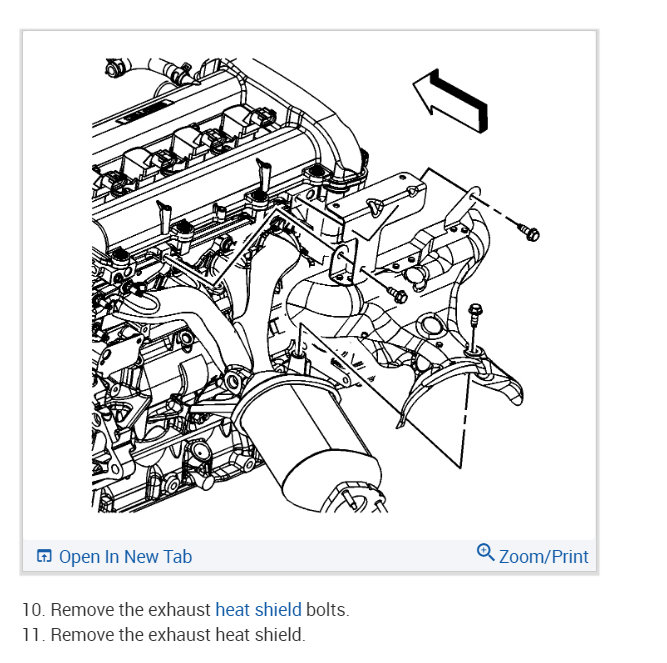 Open In New Tab

Zoom/Print

10. Remove the exhaust heat shield bolts.
11. Remove the exhaust heat shield.