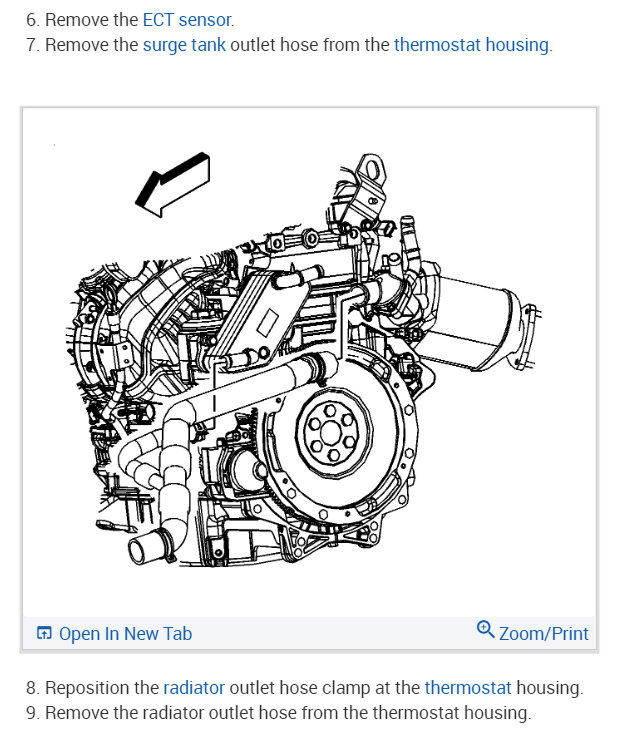 6. Remove the ECT sensor.
7. Remove the surge tank outlet hose from the thermostat housing.

Open In New Tab
Zoom/Print

8. Reposition the radiator outlet hose clamp at the thermostat housing.
9. Remove the radiator outlet hose from the thermostat housing.