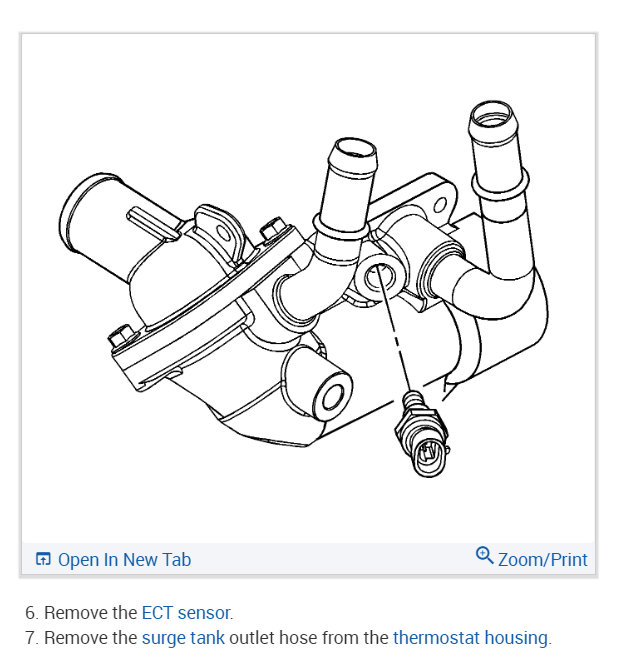 Open In New Tab

Zoom/Print

6. Remove the ECT sensor.
7. Remove the surge tank outlet hose from the thermostat housing.