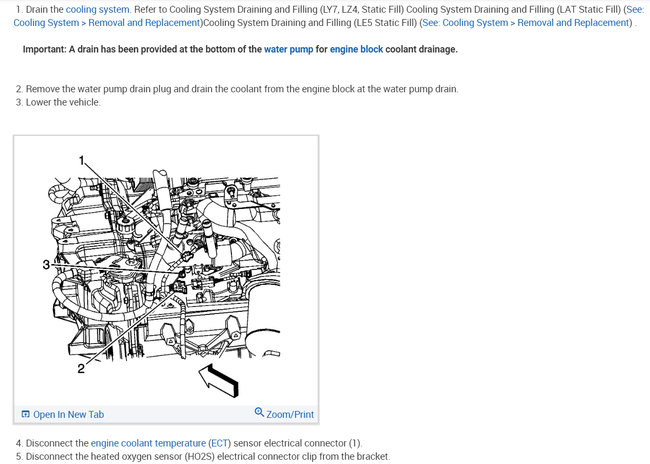 1. Drain the cooling system. Refer to Cooling System Draining and Filling (LY7, LZ4, Static Fill) Cooling System Draining and Filling (LAT Static Fill) (See: Cooling System > Removal and Replacement)Cooling System Draining and Filling (LE5 Static Fill) (See: Cooling System > Removal and Replacement) .

Important: A drain has been provided at the bottom of the water pump for engine block coolant drainage.

2. Remove the water pump drain plug and drain the coolant from the engine block at the water pump drain.
3. Lower the vehicle.

1
3
2

Open In New Tab
Zoom/Print

4. Disconnect the engine coolant temperature (ECT) sensor electrical connector (1).
5. Disconnect the heated oxygen sensor (HO2S) electrical connector clip from the bracket.