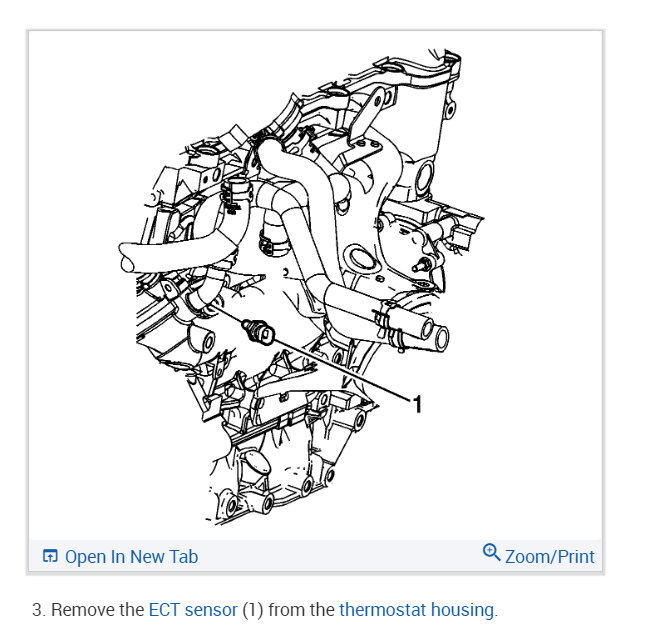 1

Open In New Tab

Zoom/Print

3. Remove the ECT sensor (1) from the thermostat housing.