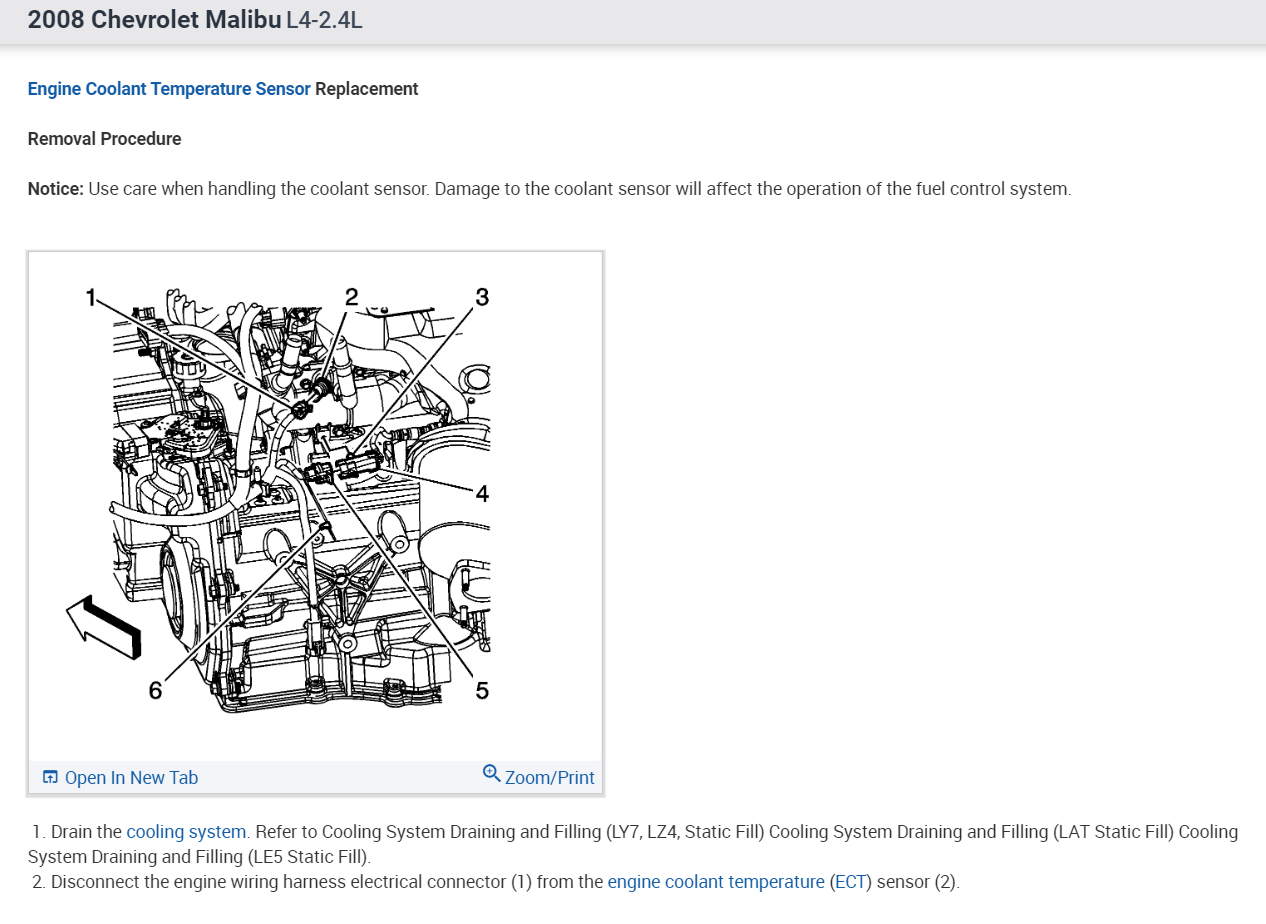 2008 Chevrolet Malibu L4-2.4L

Engine Coolant Temperature Sensor Replacement

Removal Procedure

Notice: Use care when handling the coolant sensor. Damage to the coolant sensor will affect the operation of the fuel control system.

1
2
3
4
5
6

Open In New Tab
Zoom/Print

1. Drain the cooling system. Refer to Cooling System Draining and Filling (LY7, LZ4, Static Fill) Cooling System Draining and Filling (LAT Static Fill) Cooling System Draining and Filling (LE5 Static Fill).
2. Disconnect the engine wiring harness electrical connector (1) from the engine coolant temperature (ECT) sensor (2).