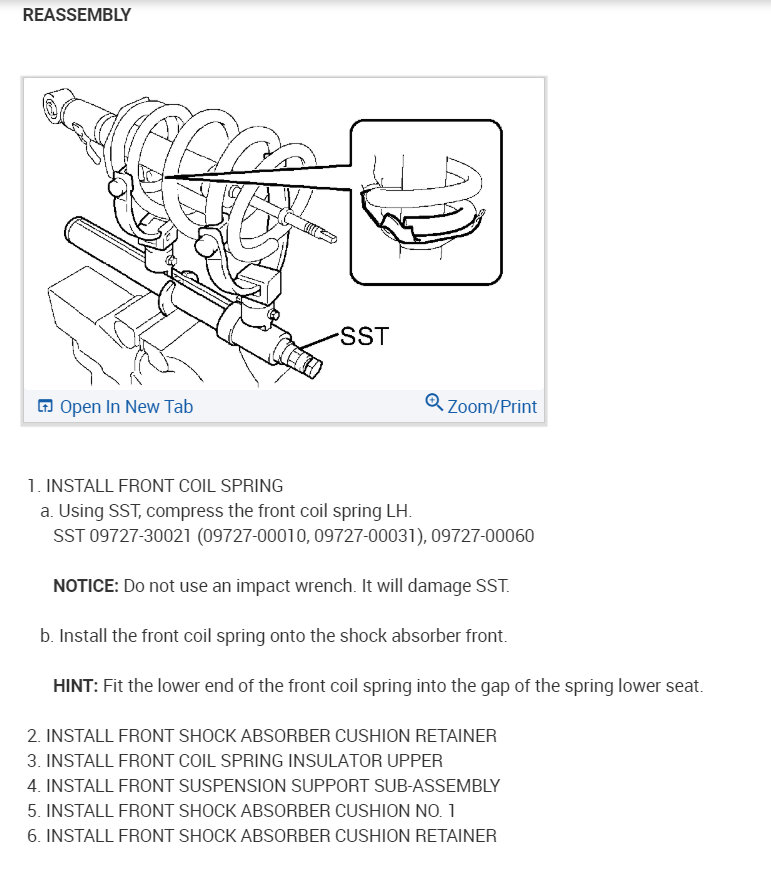 REASSEMBLY

SST

Open In New Tab

Zoom/Print

1. INSTALL FRONT COIL SPRING
a. Using SST, compress the front coil spring LH.
SST 09727-30021 (09727-00010, 09727-00031), 09727-00060

NOTICE: Do not use an impact wrench. It will damage SST.

b. Install the front coil spring onto the shock absorber front.

HINT: Fit the lower end of the front coil spring into the gap of the spring lower seat.

2. INSTALL FRONT SHOCK ABSORBER CUSHION RETAINER
3. INSTALL FRONT COIL SPRING INSULATOR UPPER
4. INSTALL FRONT SUSPENSION SUPPORT SUB-ASSEMBLY
5. INSTALL FRONT SHOCK ABSORBER CUSHION NO. 1
6. INSTALL FRONT SHOCK ABSORBER CUSHION RETAINER