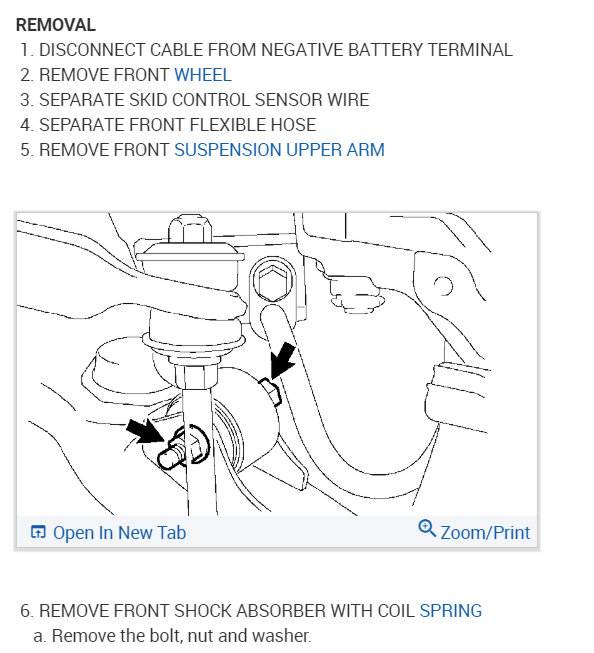 REMOVAL

1. DISCONNECT CABLE FROM NEGATIVE BATTERY TERMINAL
2. REMOVE FRONT WHEEL
3. SEPARATE SKID CONTROL SENSOR WIRE
4. SEPARATE FRONT FLEXIBLE HOSE
5. REMOVE FRONT SUSPENSION UPPER ARM

Open In New Tab

Zoom/Print

6. REMOVE FRONT SHOCK ABSORBER WITH COIL SPRING
a. Remove the bolt, nut and washer.