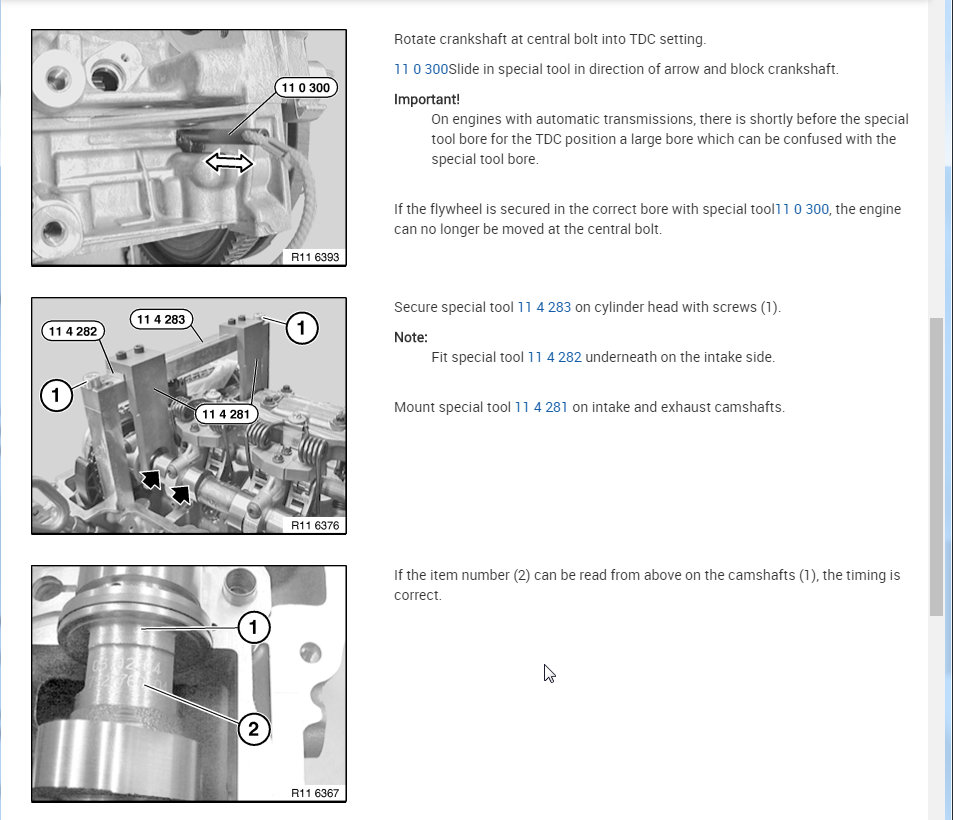 11 0 300

R11 6393

Rotate crankshaft at central bolt into TDC setting.

11 0 300Slide in special tool in direction of arrow and block crankshaft.

Important!

On engines with automatic transmissions, there is shortly before the special tool bore for the TDC position a large bore which can be confused with the special tool bore.

If the flywheel is secured in the correct bore with special tool11 0 300, the engine can no longer be moved at the central bolt.

11 4 283

11 4 282

1

1

11 4 281

R11 6376

Secure special tool 11 4 283 on cylinder head with screws (1).

Note:

Fit special tool 11 4 282 underneath on the intake side.

Mount special tool 11 4 281 on intake and exhaust camshafts.

1

2

R11 6367

If the item number (2) can be read from above on the camshafts (1), the timing is correct.