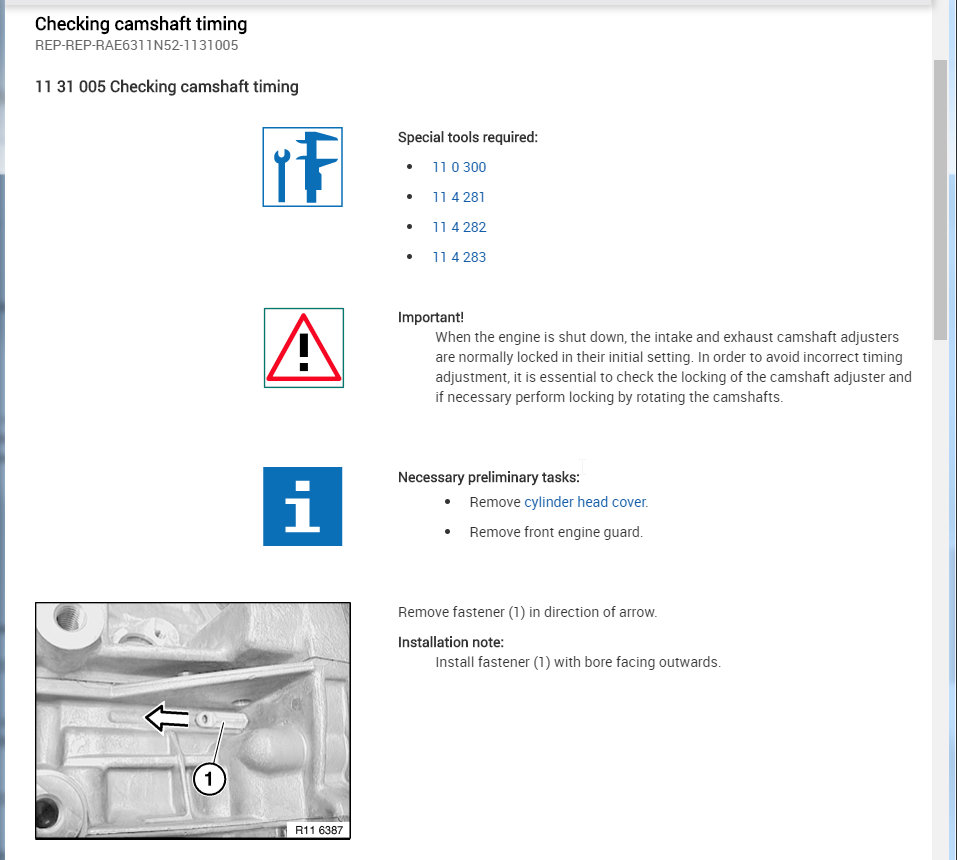 Checking camshaft timing
REP-REP-RAE6311N52-1131005

11 31 005 Checking camshaft timing

Special tools required:

- 11 0 300
- 11 4 281
- 11 4 282
- 11 4 283

Important!
When the engine is shut down, the intake and exhaust camshaft adjusters are normally locked in their initial setting. In order to avoid incorrect timing adjustment, it is essential to check the locking of the camshaft adjuster and if necessary perform locking by rotating the camshafts.

Necessary preliminary tasks:

- Remove cylinder head cover.
- Remove front engine guard.

1

R11 6387

Remove fastener (1) in direction of arrow.

Installation note:
Install fastener (1) with bore facing outwards.