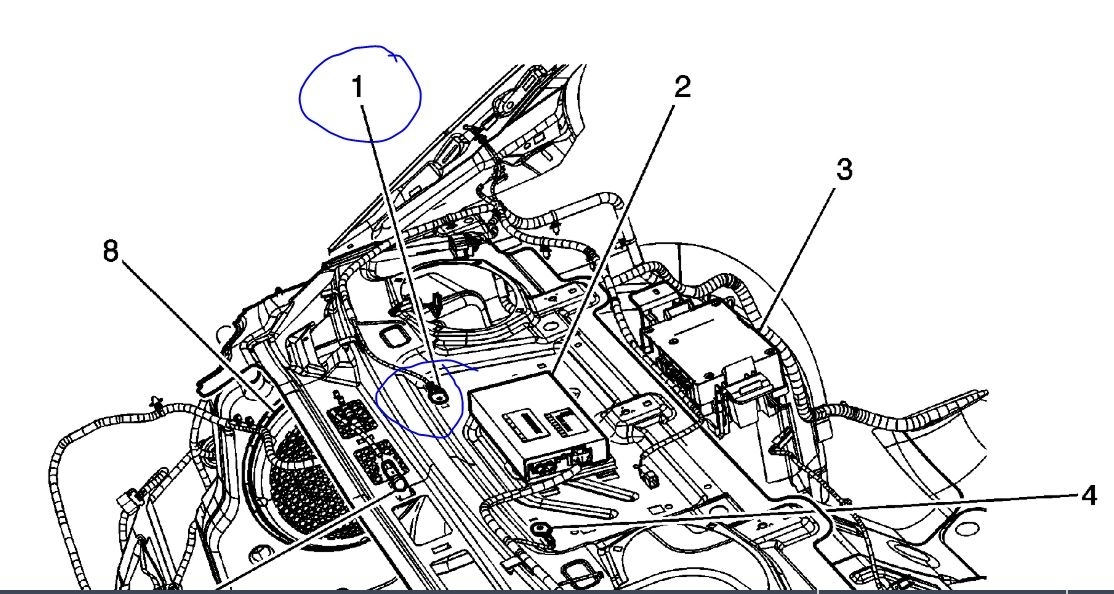 1
2
3
8
4