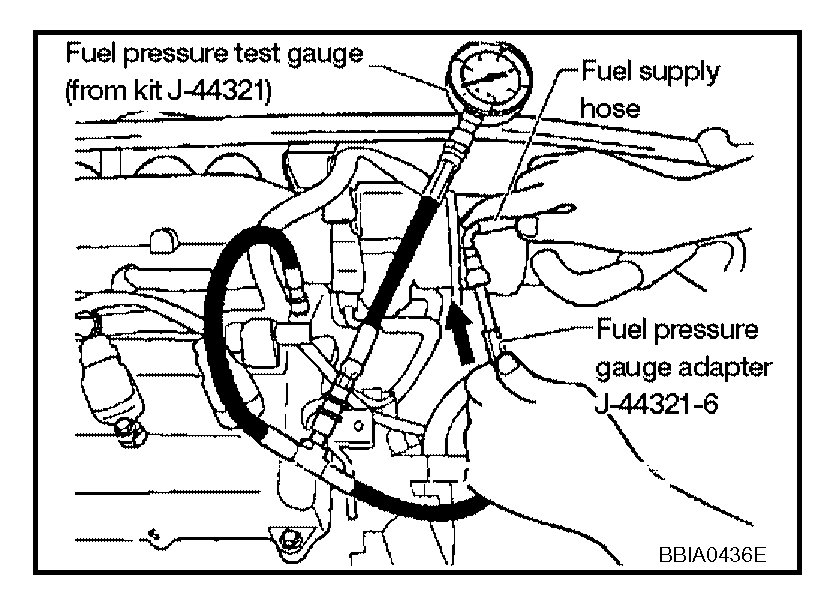 Fuel pressure test gauge
(from kit J-44321)

Fuel supply
hose

Fuel pressure
gauge adapter
J-44321-6

BBIA0436E