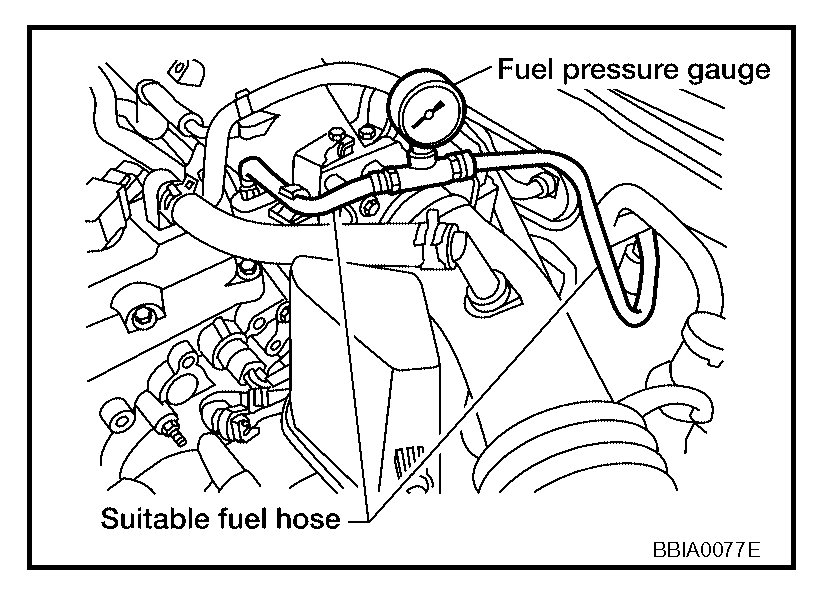 Fuel pressure gauge

Suitable fuel hose

BBIA0077E