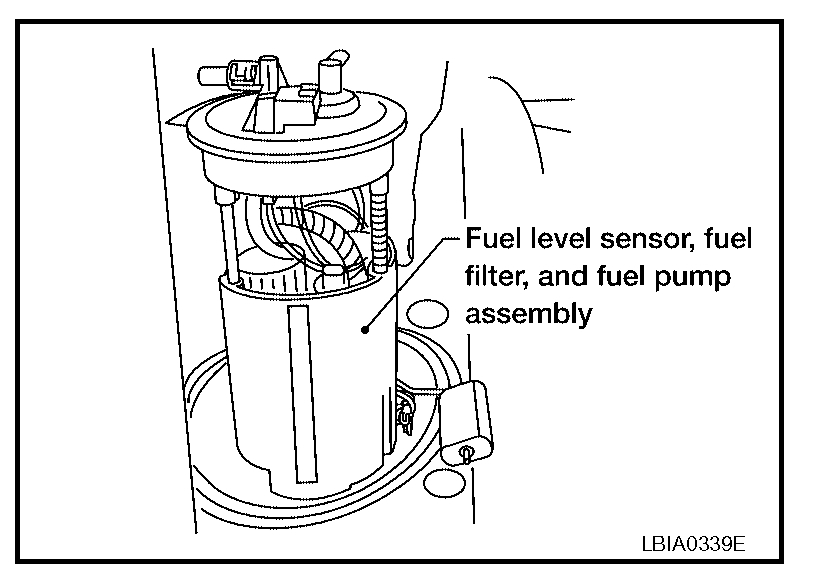 Fuel level sensor, fuel filter, and fuel pump assembly

LBIA0339E