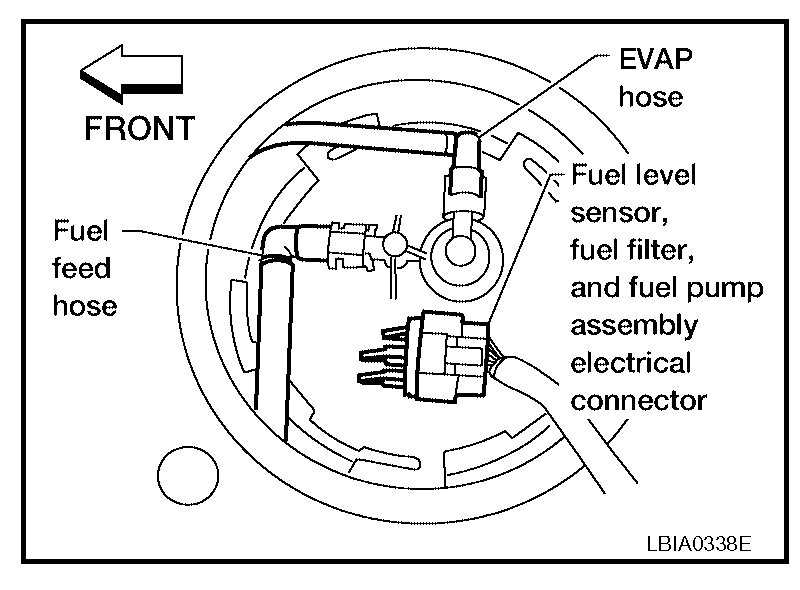 FRONT

EVAP hose

Fuel feed hose

Fuel level sensor, fuel filter, and fuel pump assembly electrical connector

LBIA0338E