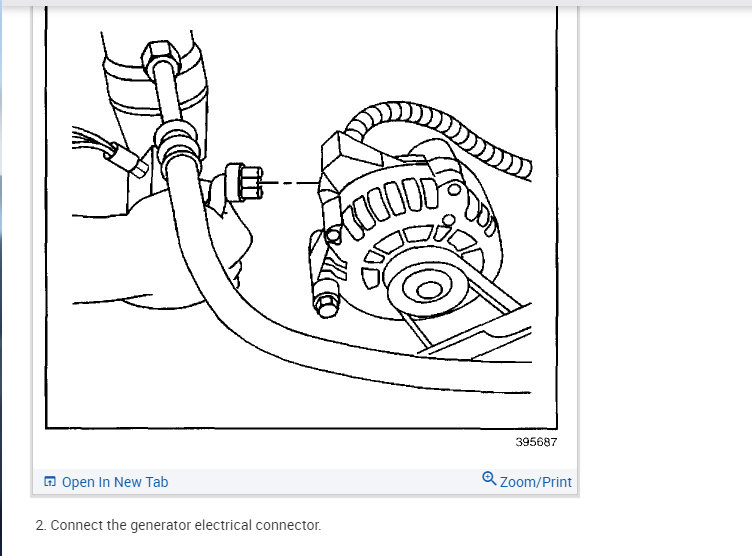 395687

Open In New Tab

Zoom/Print

2. Connect the generator electrical connector.