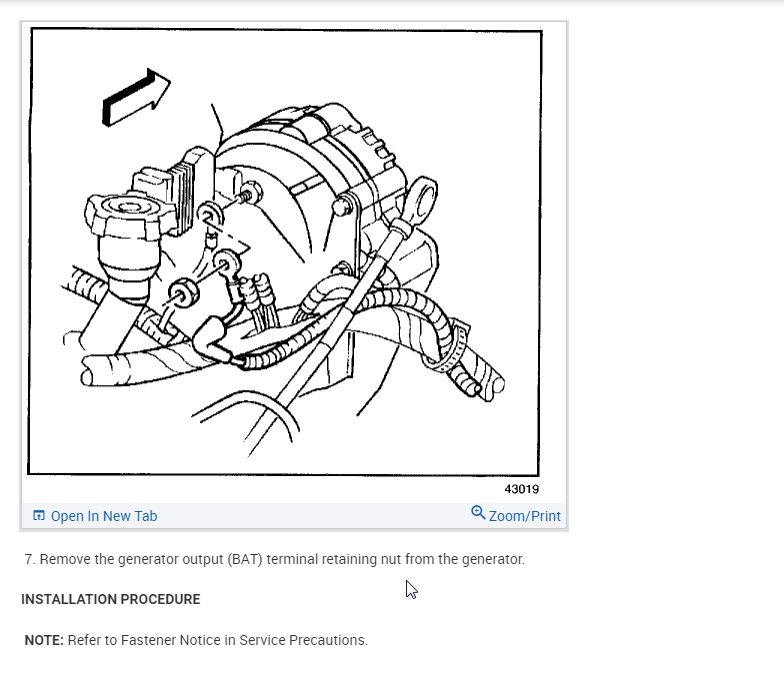 43019

Open In New Tab

Zoom/Print

7. Remove the generator output (BAT) terminal retaining nut from the generator.

INSTALLATION PROCEDURE

NOTE: Refer to Fastener Notice in Service Precautions.