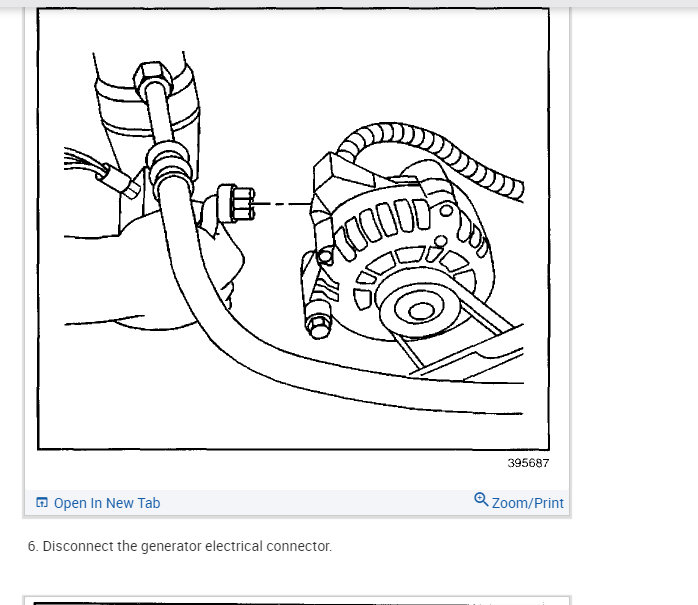 395687

Open In New Tab

Zoom/Print

6. Disconnect the generator electrical connector.