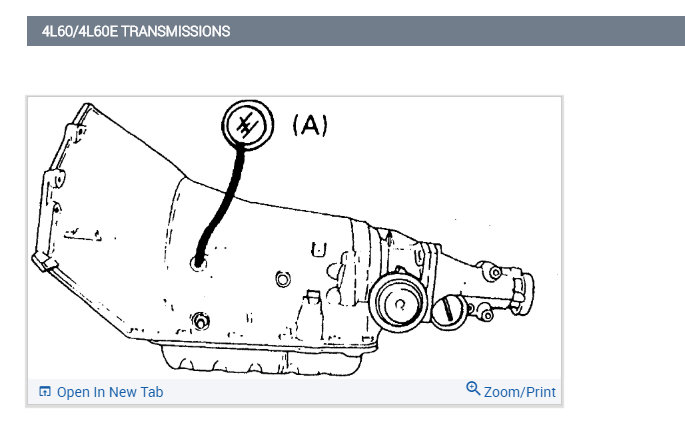 4L60/4L60E TRANSMISSIONS

(A)

Open In New Tab

Zoom/Print