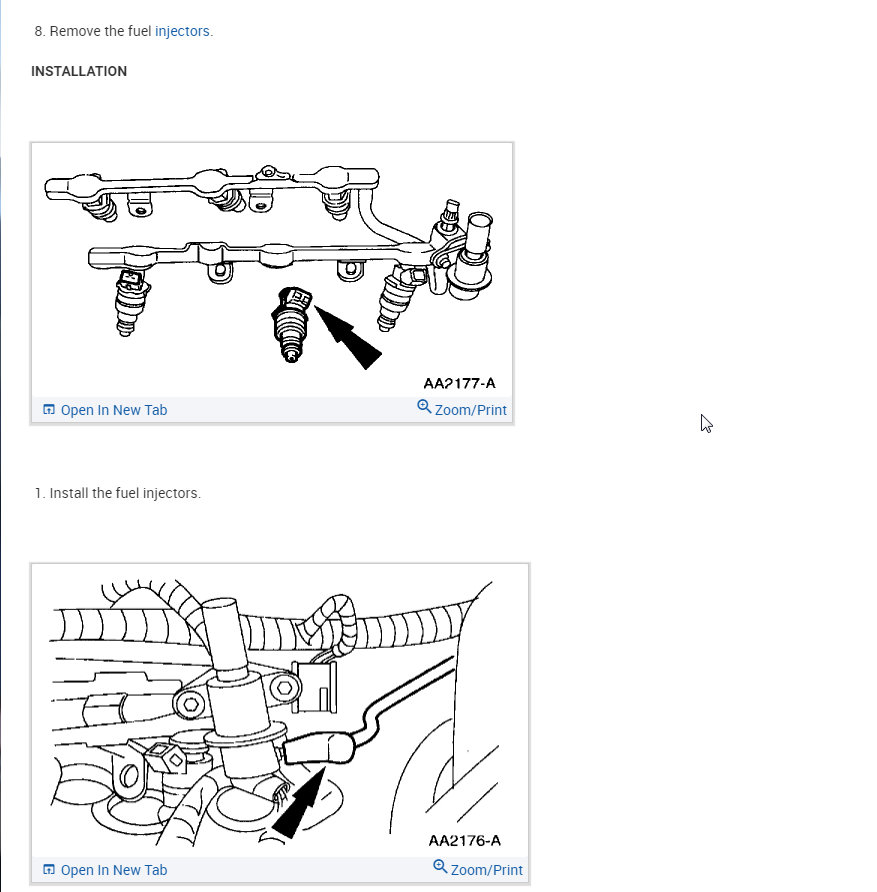 8. Remove the fuel injectors.

INSTALLATION

AA2177-A

Open In New Tab

Zoom/Print

1. Install the fuel injectors.

AA2176-A

Open In New Tab

Zoom/Print