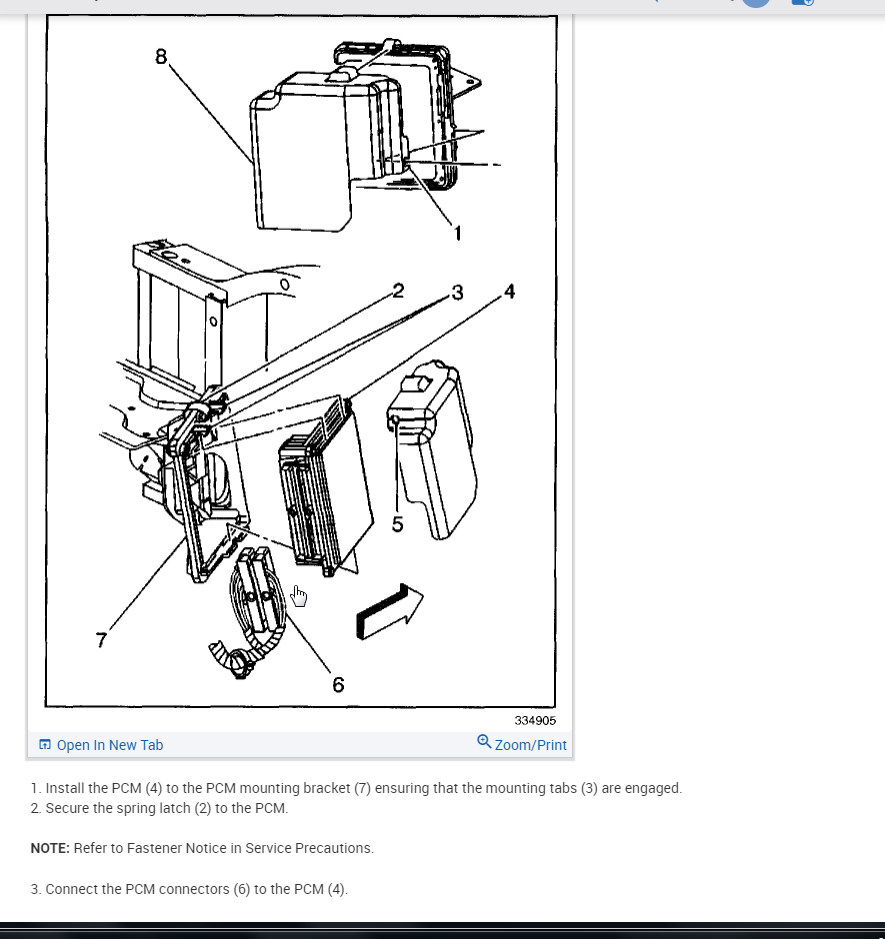 8
1
2
3
4
5
7
6
334905

Open In New Tab
Zoom/Print

1. Install the PCM (4) to the PCM mounting bracket (7) ensuring that the mounting tabs (3) are engaged.
2. Secure the spring latch (2) to the PCM.

NOTE: Refer to Fastener Notice in Service Precautions.

3. Connect the PCM connectors (6) to the PCM (4).