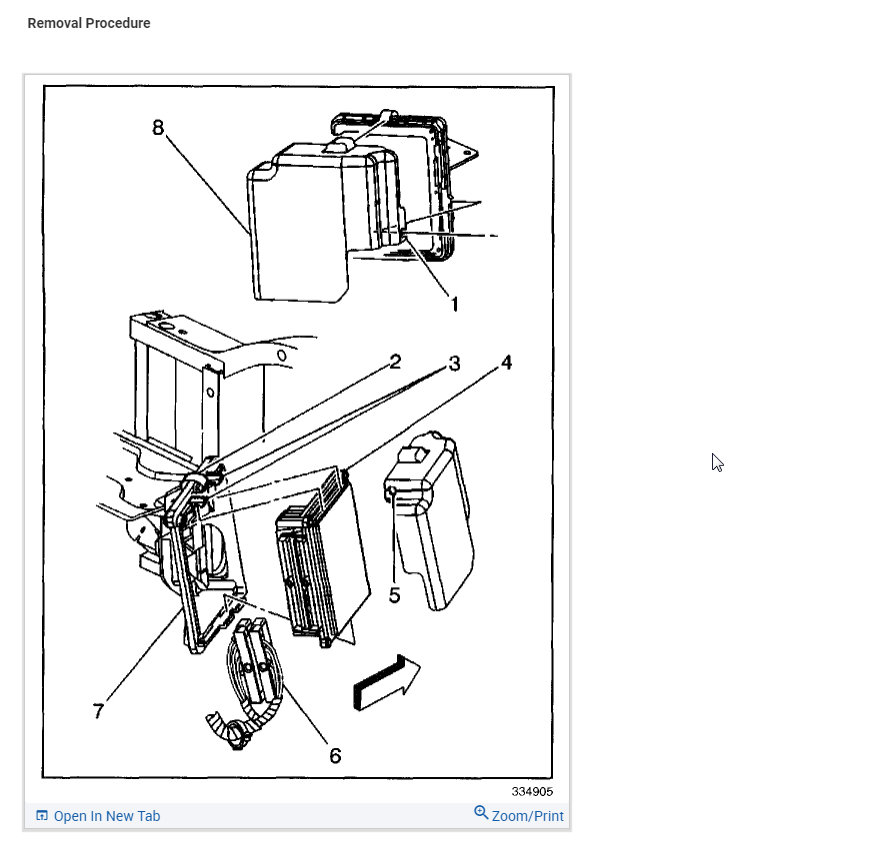 Removal Procedure

8

1

2

3

4

5

7

6

334905

Open In New Tab

Zoom/Print