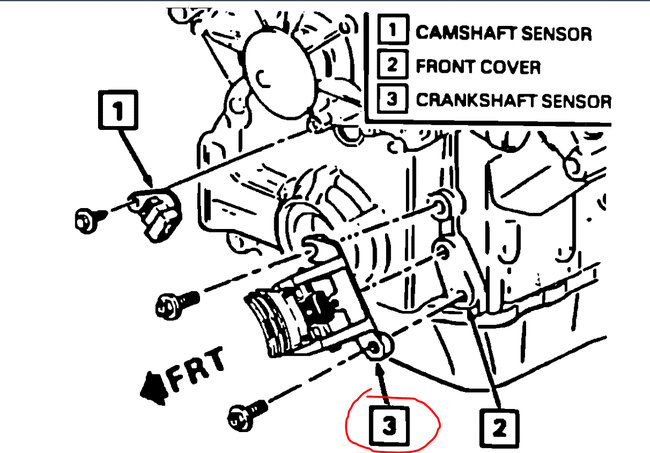 1 CAMSHAFT SENSOR
2 FRONT COVER
3 CRANKSHAFT SENSOR

1

FRT

3

2