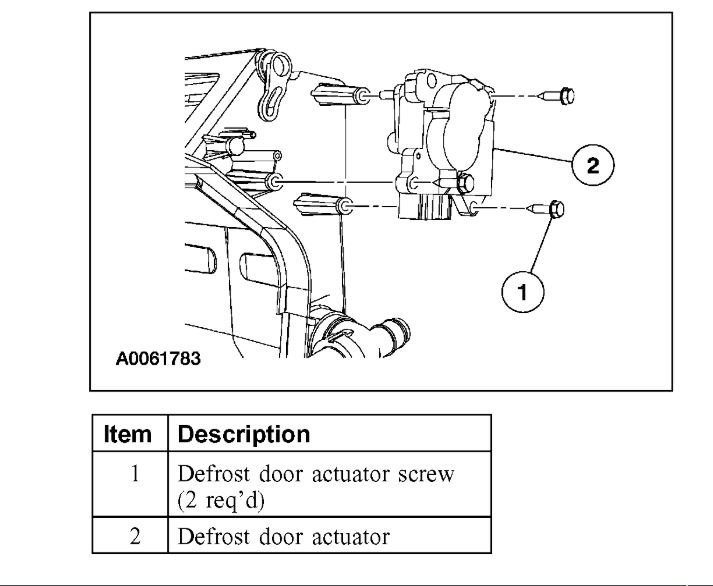 2

1

A0061783

| Item | Description |
|---|---|
| 1 | Defrost door actuator screw (2 req'd) |
| 2 | Defrost door actuator |