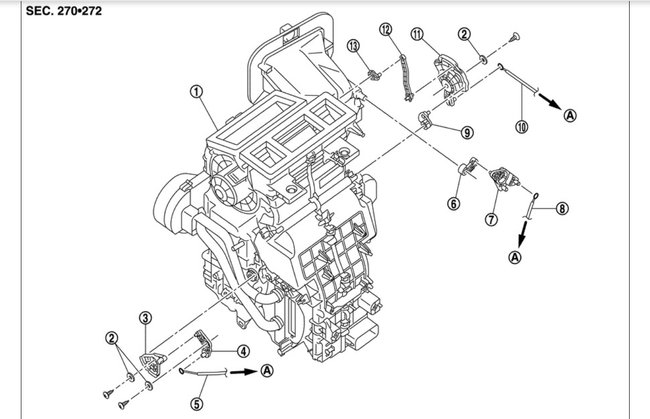 SEC. 270•272

1
13
12
11
2
10
A
9
6
7
8
A
3
2
4
A
5