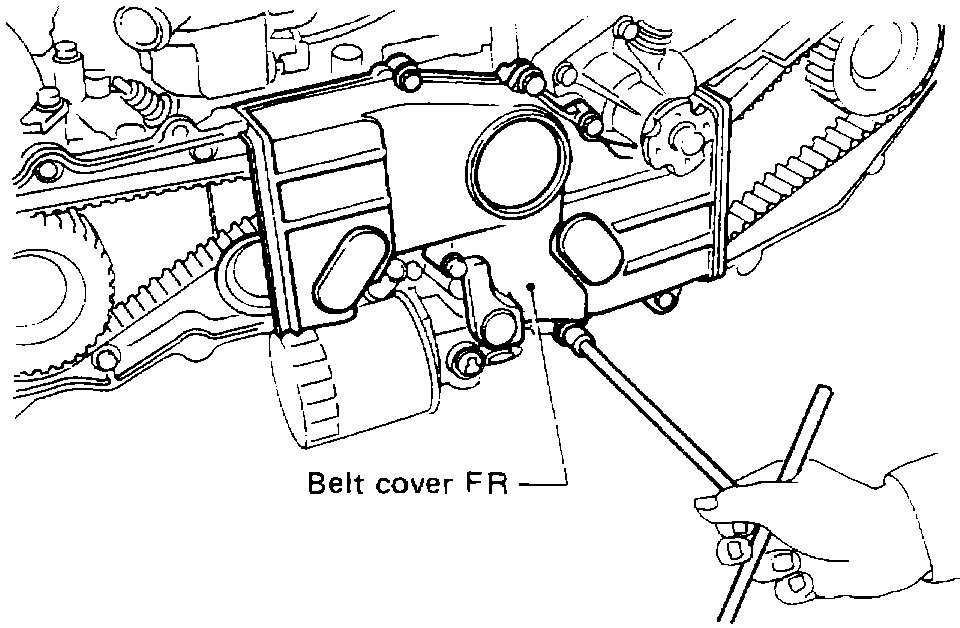 Belt cover FR