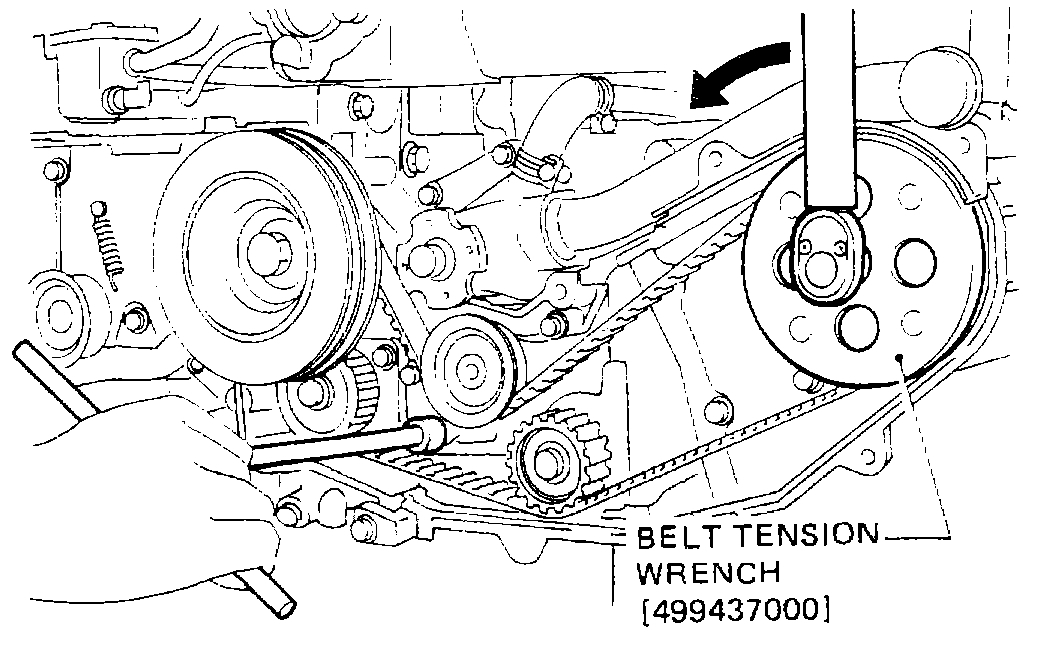 BELT TENSION WRENCH [499437000]