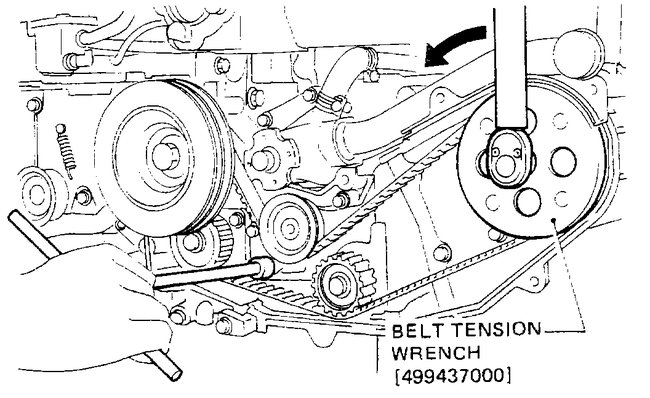 BELT TENSION WRENCH [499437000]