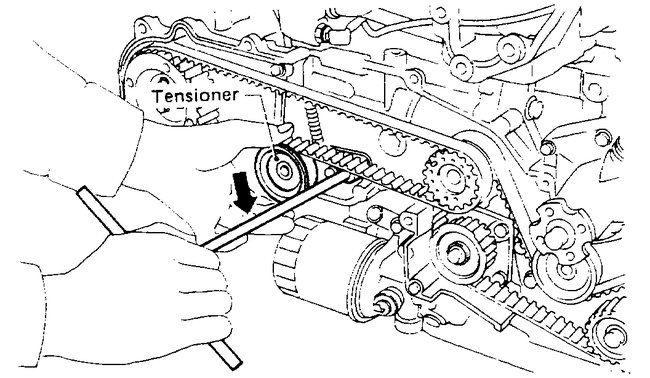 Tensioner