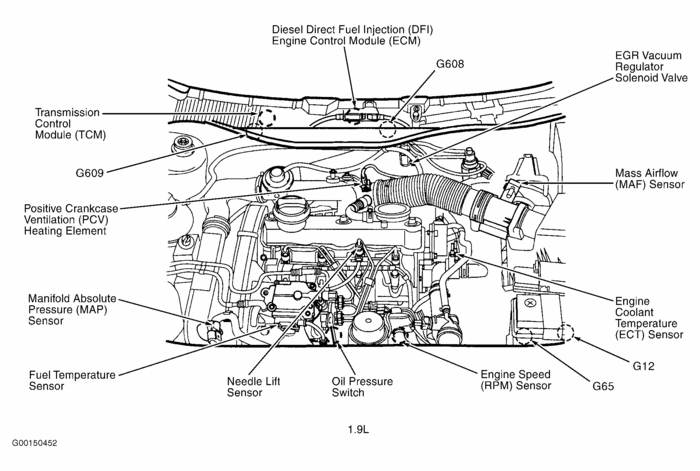 Diesel Direct Fuel Injection (DFI)
Engine Control Module (ECM)

G608

EGR Vacuum
Regulator
Solenoid Valve

Transmission
Control
Module (TCM)

G609

Mass Airflow
(MAF) Sensor

Positive Crankcase
Ventilation (PCV)
Heating Element

Manifold Absolute
Pressure (MAP)
Sensor

Engine
Coolant
Temperature
(ECT) Sensor

G12

Fuel Temperature
Sensor

Needle Lift
Sensor

Oil Pressure
Switch

Engine Speed
(RPM) Sensor

G65

1.9L

G00150452