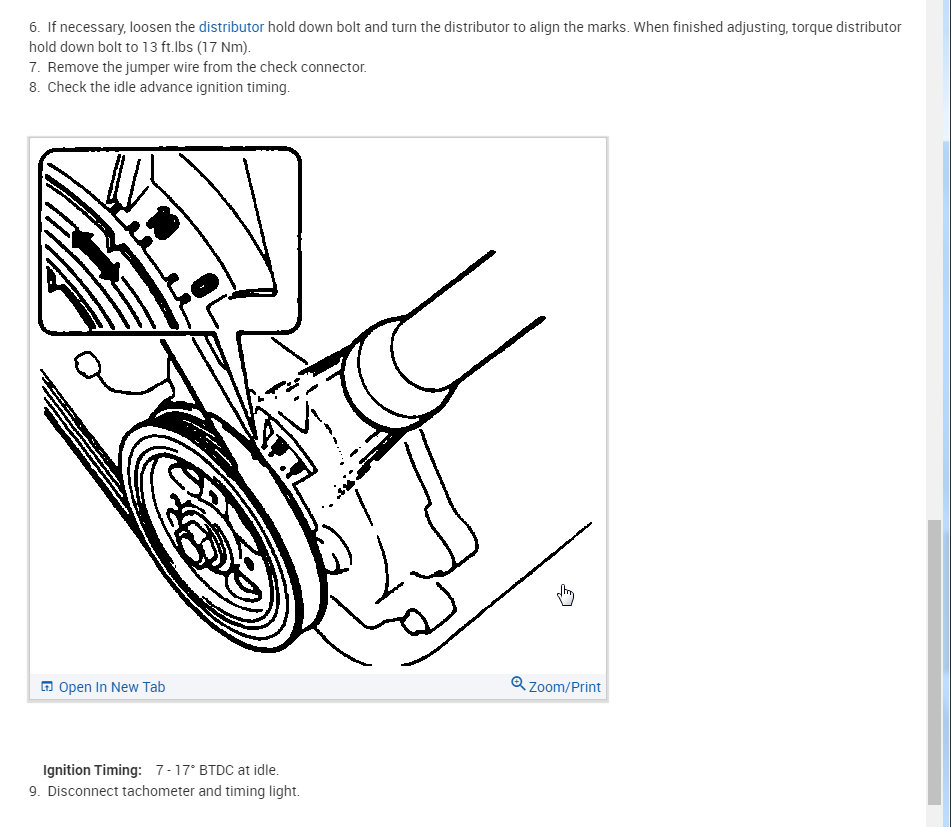 6. If necessary, loosen the distributor hold down bolt and turn the distributor to align the marks. When finished adjusting, torque distributor hold down bolt to 13 ft.lbs (17 Nm).
7. Remove the jumper wire from the check connector.
8. Check the idle advance ignition timing.

Open In New Tab

Zoom/Print

Ignition Timing: 7 - 17° BTDC at idle.
9. Disconnect tachometer and timing light.