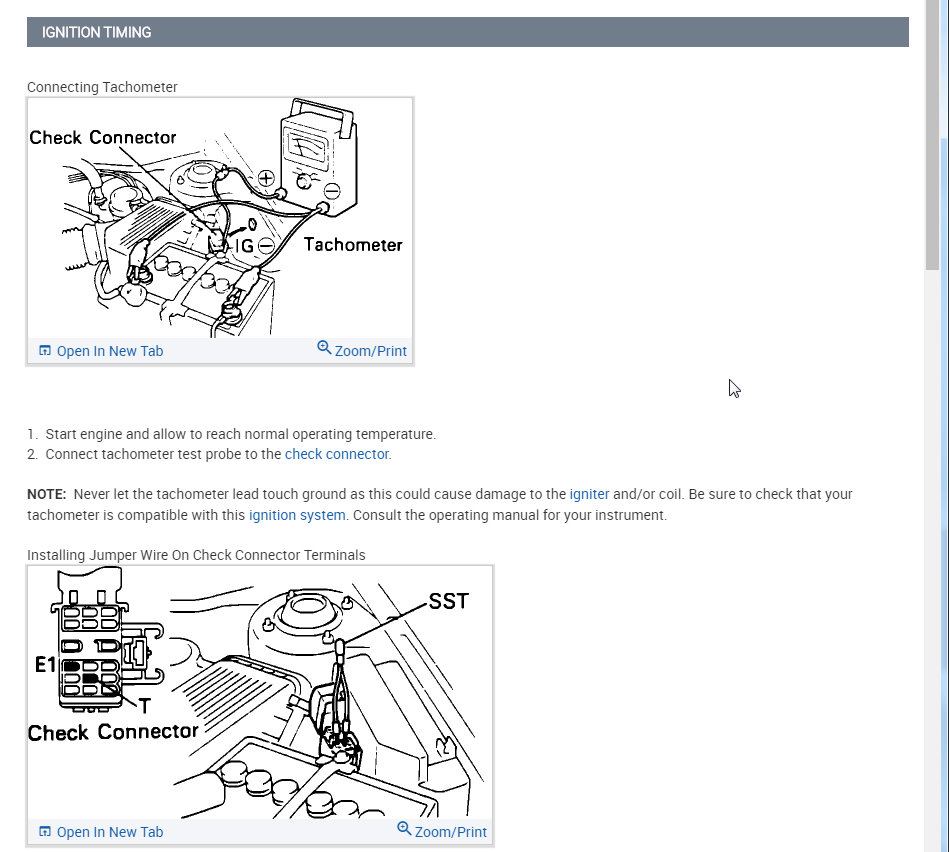 IGNITION TIMING

Connecting Tachometer

Check Connector

IG

Tachometer

Open In New Tab

Zoom/Print

1. Start engine and allow to reach normal operating temperature.
2. Connect tachometer test probe to the check connector.

NOTE: Never let the tachometer lead touch ground as this could cause damage to the igniter and/or coil. Be sure to check that your tachometer is compatible with this ignition system. Consult the operating manual for your instrument.

Installing Jumper Wire On Check Connector Terminals

SST

E1

T

Check Connector

Open In New Tab

Zoom/Print