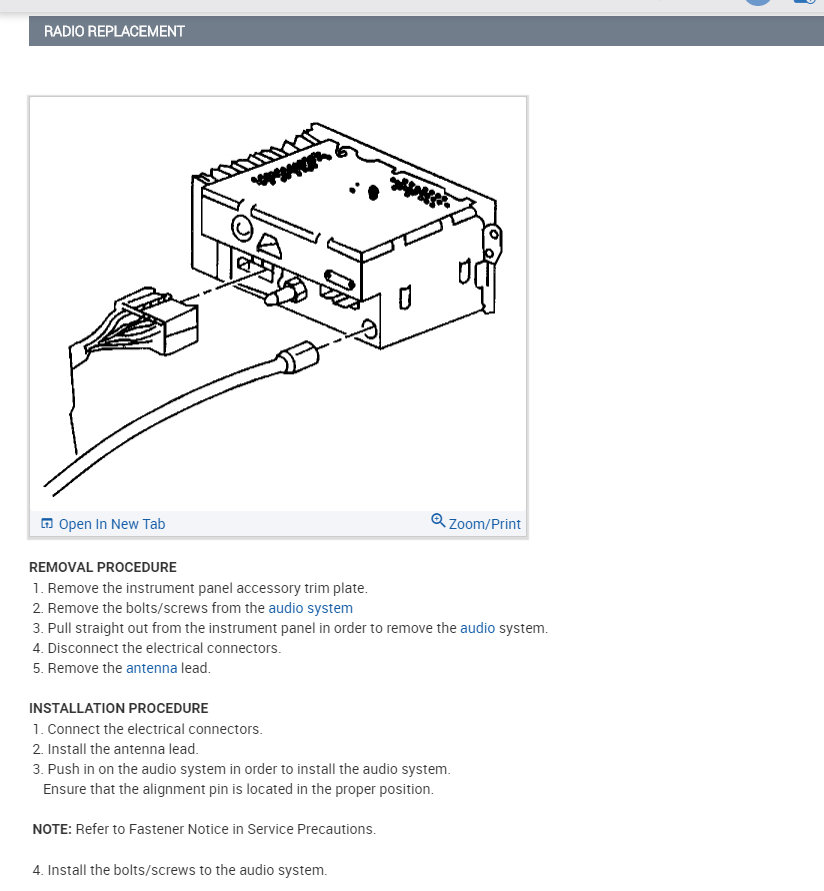 RADIO REPLACEMENT

Open In New Tab

Zoom/Print

REMOVAL PROCEDURE
1. Remove the instrument panel accessory trim plate.
2. Remove the bolts/screws from the audio system
3. Pull straight out from the instrument panel in order to remove the audio system.
4. Disconnect the electrical connectors.
5. Remove the antenna lead.

INSTALLATION PROCEDURE
1. Connect the electrical connectors.
2. Install the antenna lead.
3. Push in on the audio system in order to install the audio system. Ensure that the alignment pin is located in the proper position.

NOTE: Refer to Fastener Notice in Service Precautions.

4. Install the bolts/screws to the audio system.