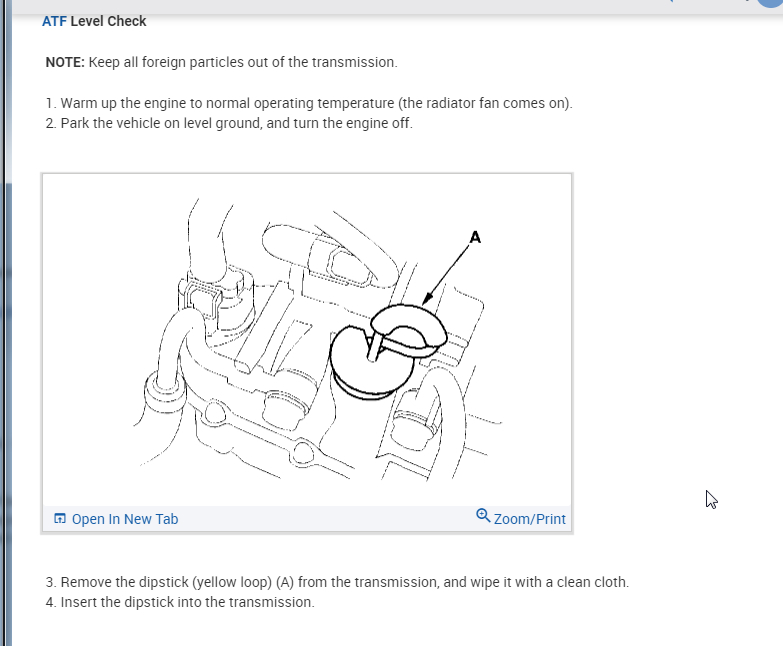 ATF Level Check

NOTE: Keep all foreign particles out of the transmission.

1. Warm up the engine to normal operating temperature (the radiator fan comes on).
2. Park the vehicle on level ground, and turn the engine off.

A

Open In New Tab
Zoom/Print

3. Remove the dipstick (yellow loop) (A) from the transmission, and wipe it with a clean cloth.
4. Insert the dipstick into the transmission.