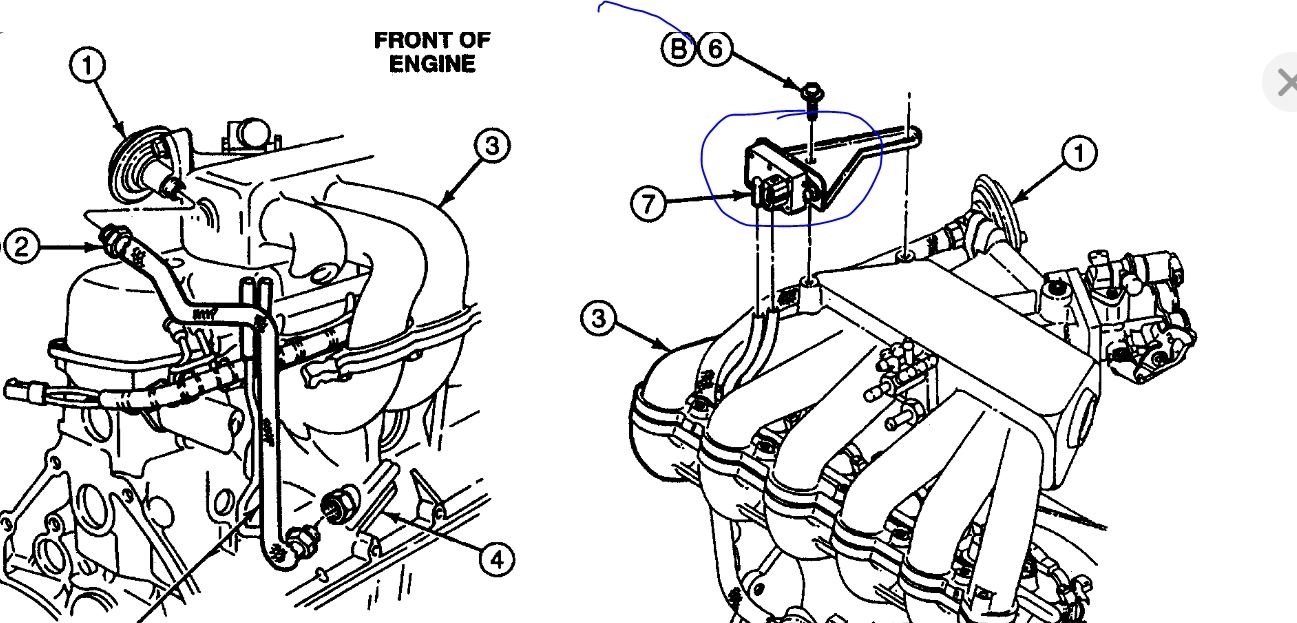 FRONT OF ENGINE

1

2

3

4

B 6

7

1

3