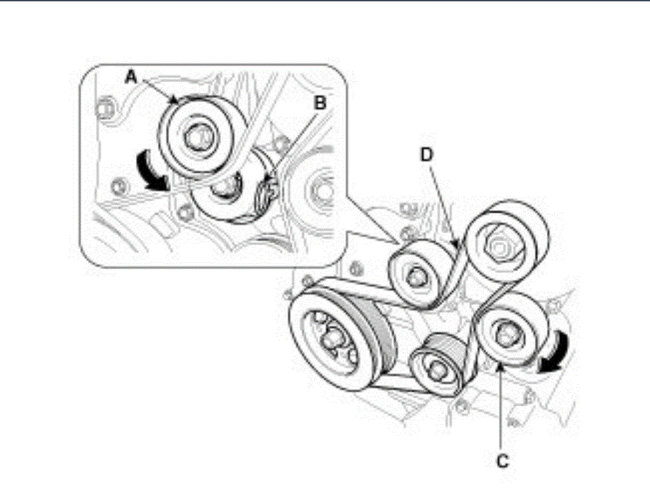 A
B
D
C