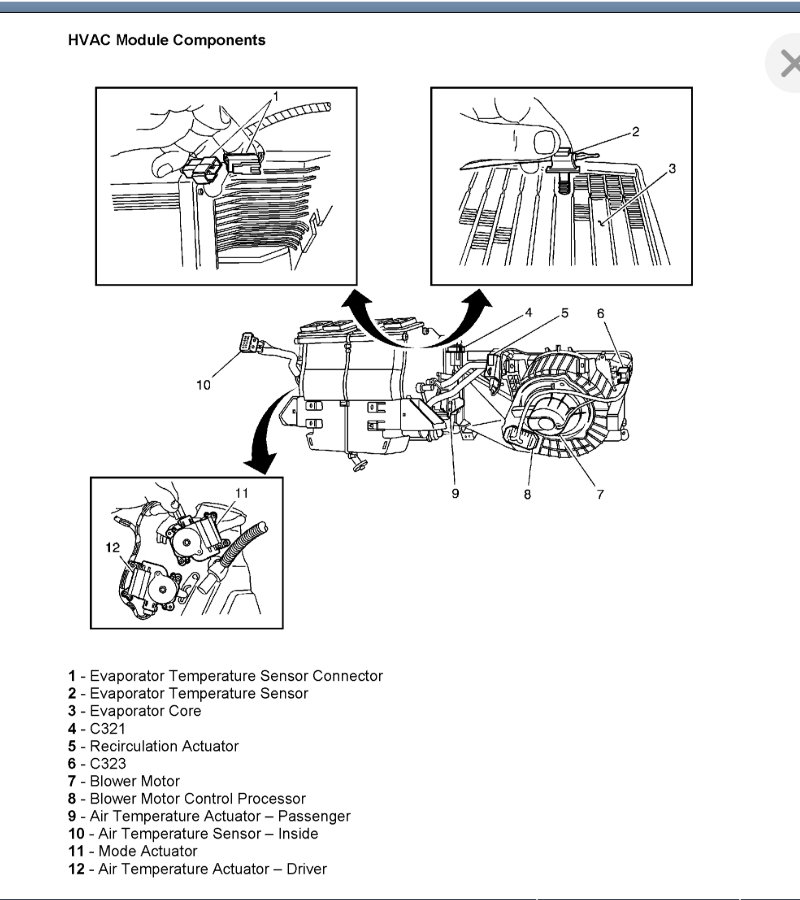 HVAC Module Components

1

2

3

4 5 6

10

9 8 7

11

12

1 - Evaporator Temperature Sensor Connector
2 - Evaporator Temperature Sensor
3 - Evaporator Core
4 - C321
5 - Recirculation Actuator
6 - C323
7 - Blower Motor
8 - Blower Motor Control Processor
9 - Air Temperature Actuator – Passenger
10 - Air Temperature Sensor – Inside
11 - Mode Actuator
12 - Air Temperature Actuator – Driver