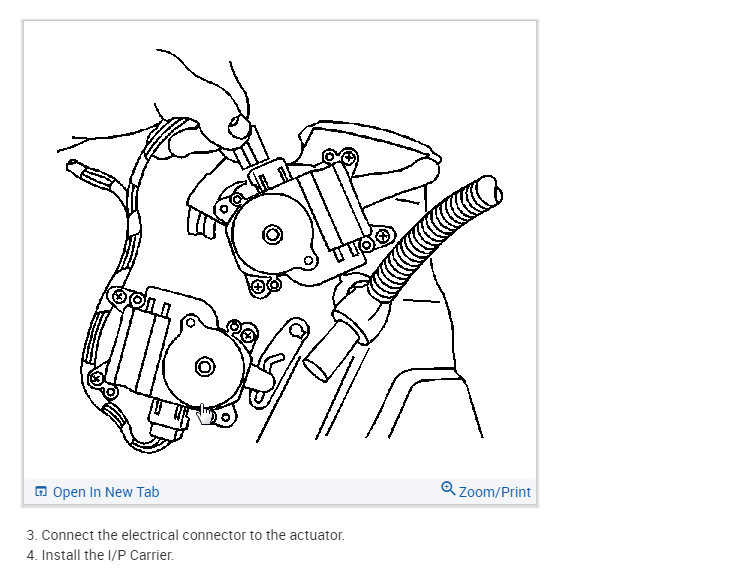 Open In New Tab
Zoom/Print

3. Connect the electrical connector to the actuator.
4. Install the I/P Carrier.