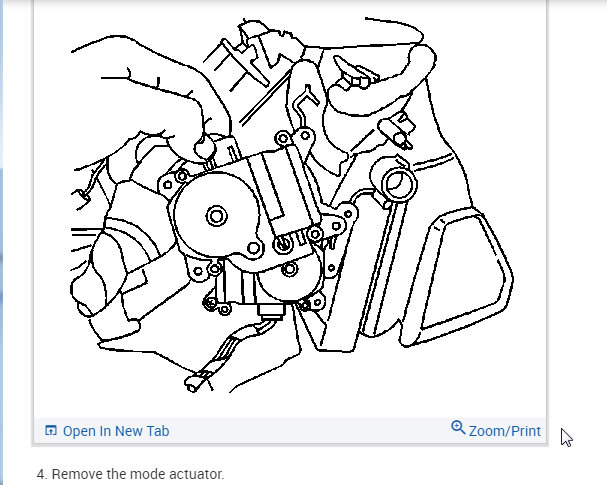 Open In New Tab

Zoom/Print

4. Remove the mode actuator.