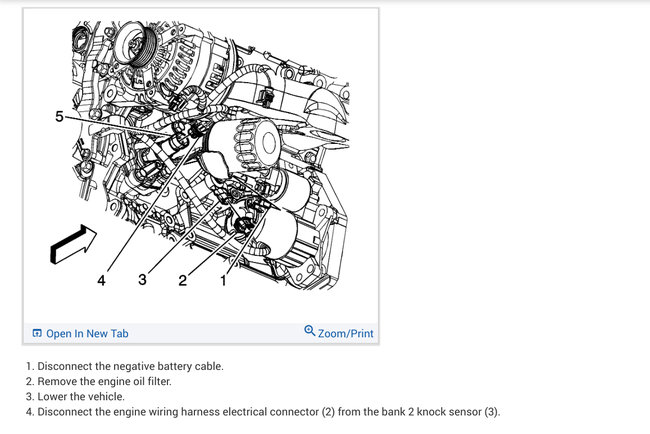 5
4 3 2 1

Open In New Tab

Zoom/Print

1. Disconnect the negative battery cable.
2. Remove the engine oil filter.
3. Lower the vehicle.
4. Disconnect the engine wiring harness electrical connector (2) from the bank 2 knock sensor (3).