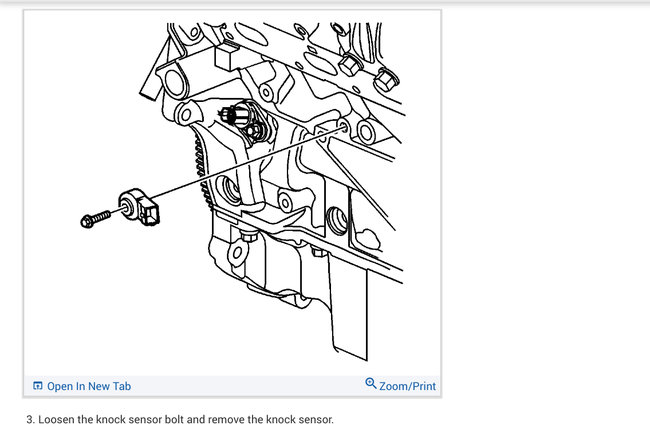 Open In New Tab

Zoom/Print

3. Loosen the knock sensor bolt and remove the knock sensor.