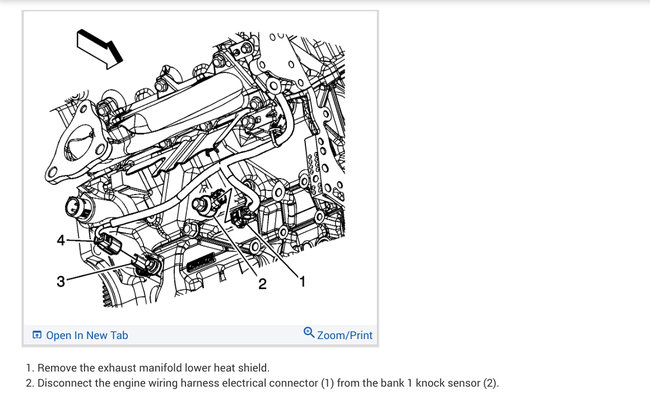 4

3

2

1

Open In New Tab

Zoom/Print

1. Remove the exhaust manifold lower heat shield.
2. Disconnect the engine wiring harness electrical connector (1) from the bank 1 knock sensor (2).