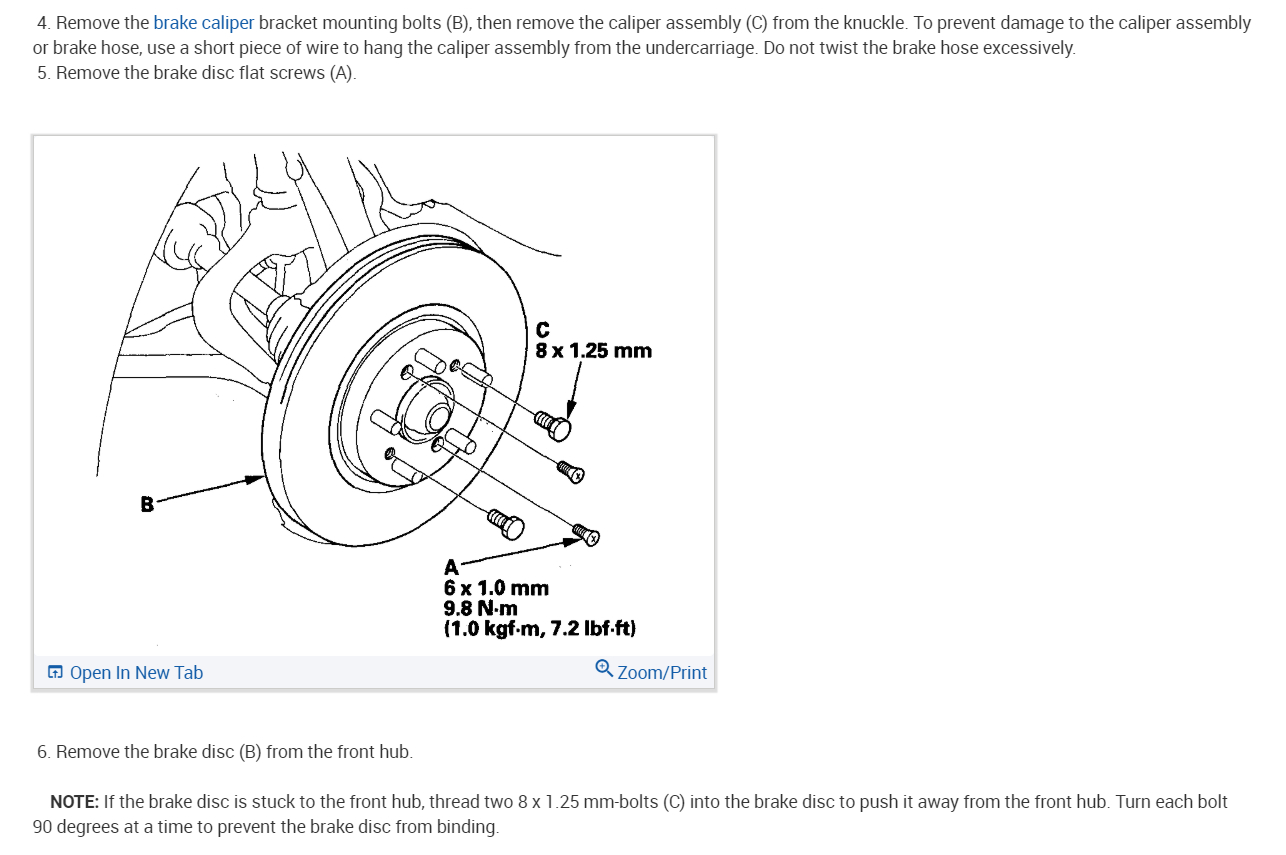 4. Remove the brake caliper bracket mounting bolts (B), then remove the caliper assembly (C) from the knuckle. To prevent damage to the caliper assembly or brake hose, use a short piece of wire to hang the caliper assembly from the undercarriage. Do not twist the brake hose excessively.
5. Remove the brake disc flat screws (A).

C
8 x 1.25 mm

B

A
6 x 1.0 mm
9.8 N·m
(1.0 kgf·m, 7.2 lbf·ft)

Open In New Tab
Zoom/Print

6. Remove the brake disc (B) from the front hub.

NOTE: If the brake disc is stuck to the front hub, thread two 8 x 1.25 mm-bolts (C) into the brake disc to push it away from the front hub. Turn each bolt 90 degrees at a time to prevent the brake disc from binding.