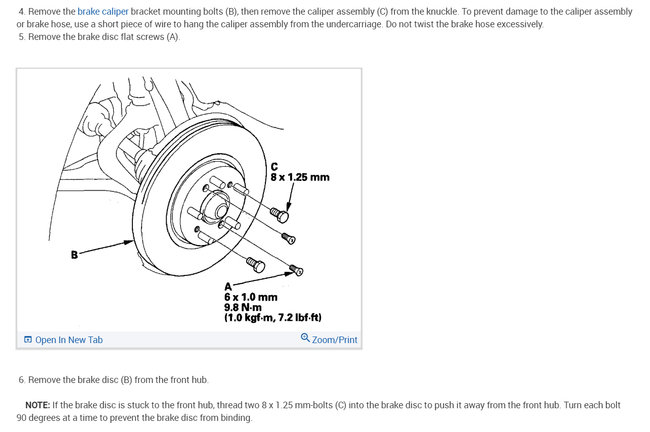 4. Remove the brake caliper bracket mounting bolts (B), then remove the caliper assembly (C) from the knuckle. To prevent damage to the caliper assembly or brake hose, use a short piece of wire to hang the caliper assembly from the undercarriage. Do not twist the brake hose excessively.

5. Remove the brake disc flat screws (A).

C
8 x 1.25 mm

B

A
6 x 1.0 mm
9.8 N·m
(1.0 kgf·m, 7.2 lbf·ft)

Open In New Tab

Zoom/Print

6. Remove the brake disc (B) from the front hub.

NOTE: If the brake disc is stuck to the front hub, thread two 8 x 1.25 mm-bolts (C) into the brake disc to push it away from the front hub. Turn each bolt 90 degrees at a time to prevent the brake disc from binding.