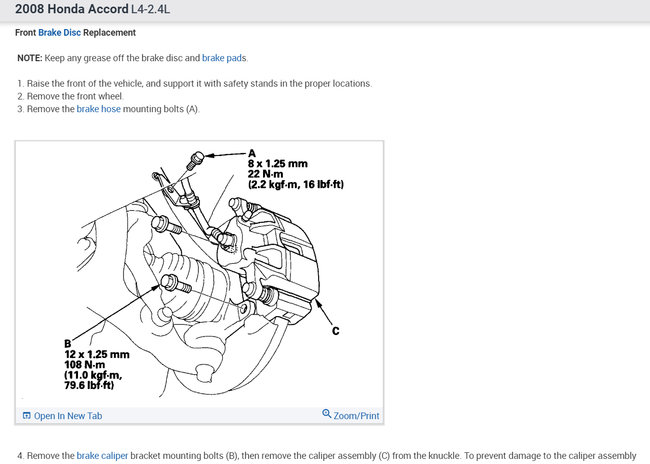 2008 Honda Accord L4-2.4L

Front Brake Disc Replacement

NOTE: Keep any grease off the brake disc and brake pads.

1. Raise the front of the vehicle, and support it with safety stands in the proper locations.
2. Remove the front wheel.
3. Remove the brake hose mounting bolts (A).

A
8 x 1.25 mm
22 N·m
(2.2 kgf·m, 16 lbf·ft)

C

B
12 x 1.25 mm
108 N·m
(11.0 kgf·m,
79.6 lbf·ft)

Open In New Tab

Zoom/Print

4. Remove the brake caliper bracket mounting bolts (B), then remove the caliper assembly (C) from the knuckle. To prevent damage to the caliper assembly